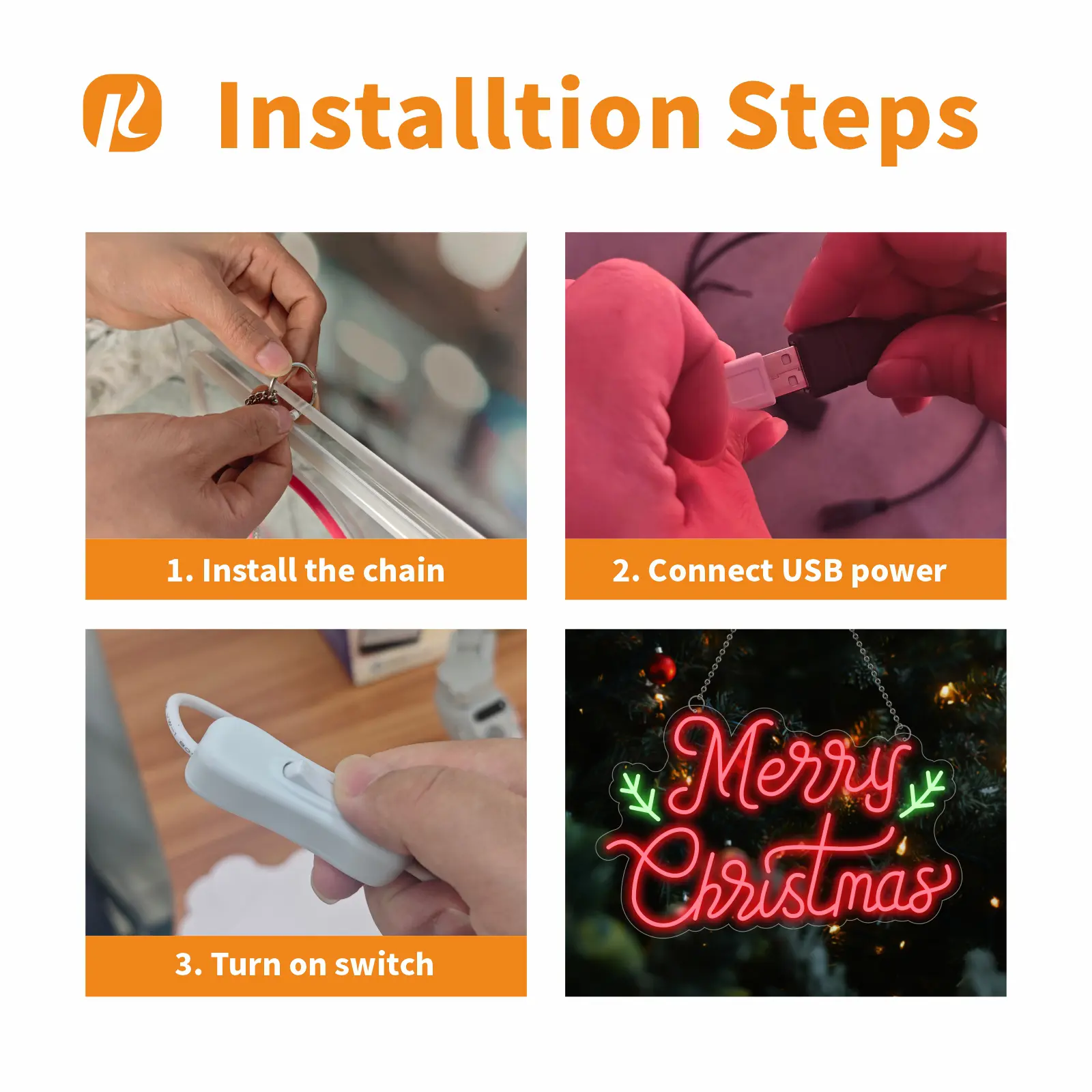 Installtion Steps

1. Install the chain

2. Connect USB power

3. Turn on switch

Merry Christmas